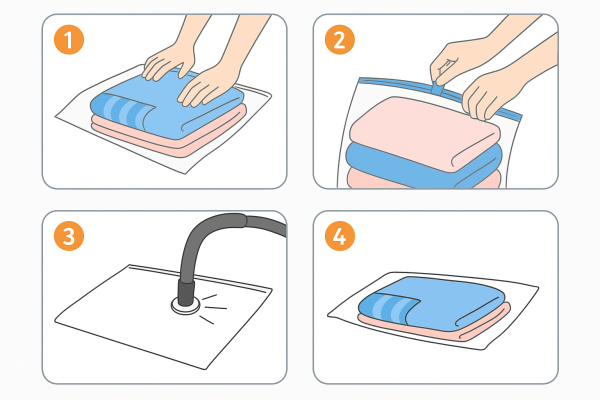 1

2

3

4